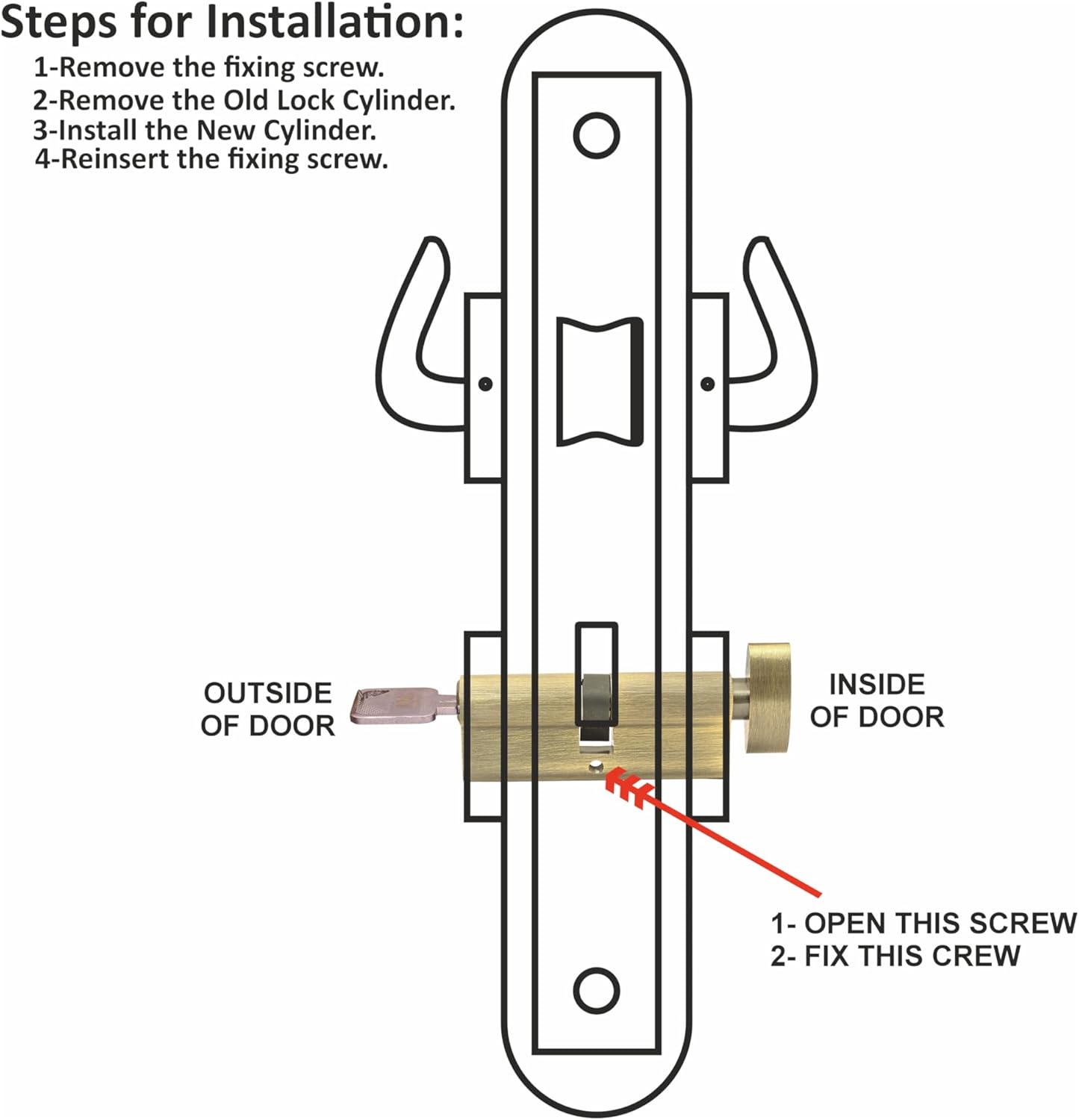 Steps for Installation:
1-Remove the fixing screw.
2-Remove the Old Lock Cylinder.
3-Install the New Cylinder.
4-Reinsert the fixing screw.

OUTSIDE OF DOOR

INSIDE OF DOOR

1- OPEN THIS SCREW
2- FIX THIS CREW